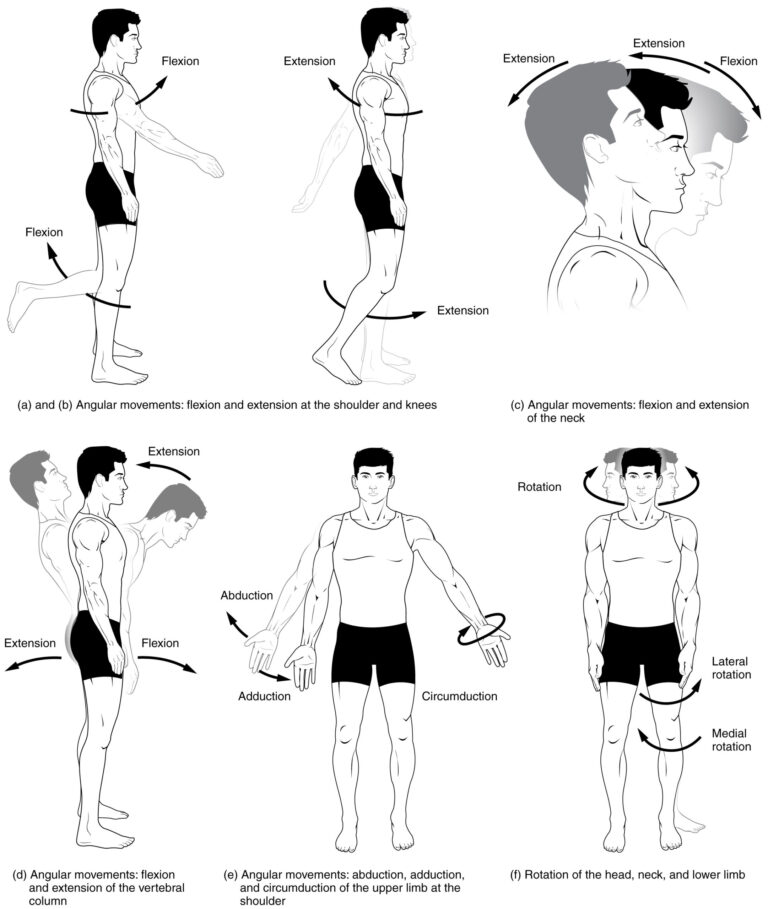 Flexion

Flexion

Extension

Extension

Extension

Extension

Flexion

(a) and (b) Angular movements: flexion and extension at the shoulder and knees

(c) Angular movements: flexion and extension of the neck

Extension

Extension

Flexion

Abduction

Adduction

Circumduction

Rotation

Lateral rotation

Medial rotation

(d) Angular movements: flexion and extension of the vertebral column

(e) Angular movements: abduction, adduction, and circumduction of the upper limb at the shoulder

(f) Rotation of the head, neck, and lower limb