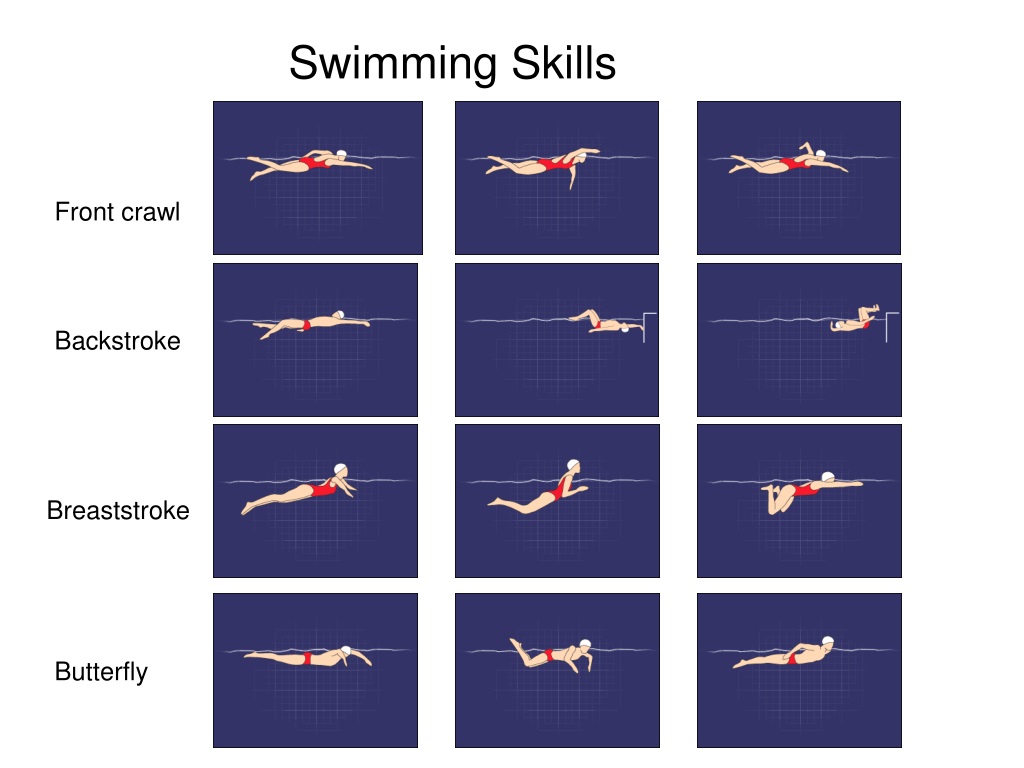 Swimming Skills

Front crawl

Backstroke

Breaststroke

Butterfly