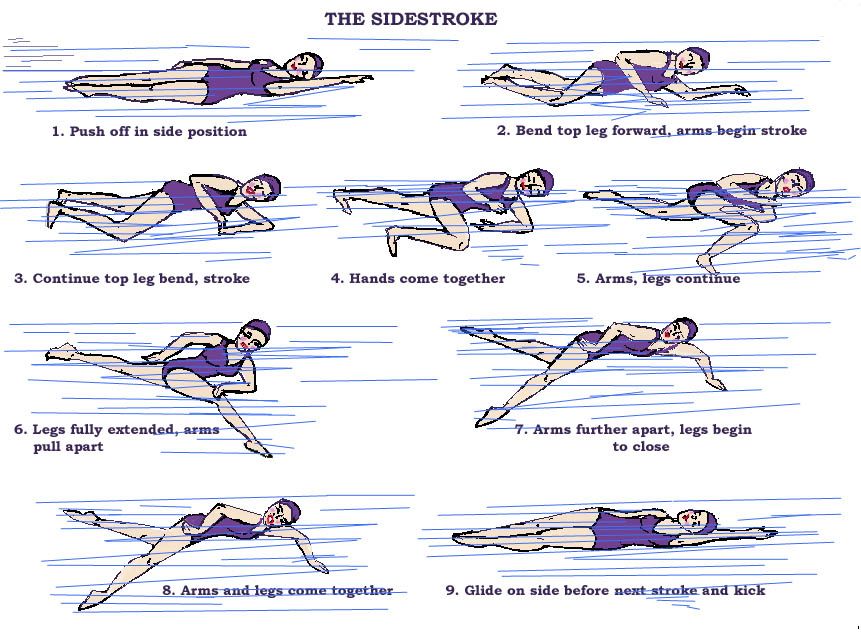 THE SIDESTROKE

1. Push off in side position

2. Bend top leg forward, arms begin stroke

3. Continue top leg bend, stroke

4. Hands come together

5. Arms, legs continue

6. Legs fully extended, arms pull apart

7. Arms further apart, legs begin to close

8. Arms and legs come together

9. Glide on side before next stroke and kick