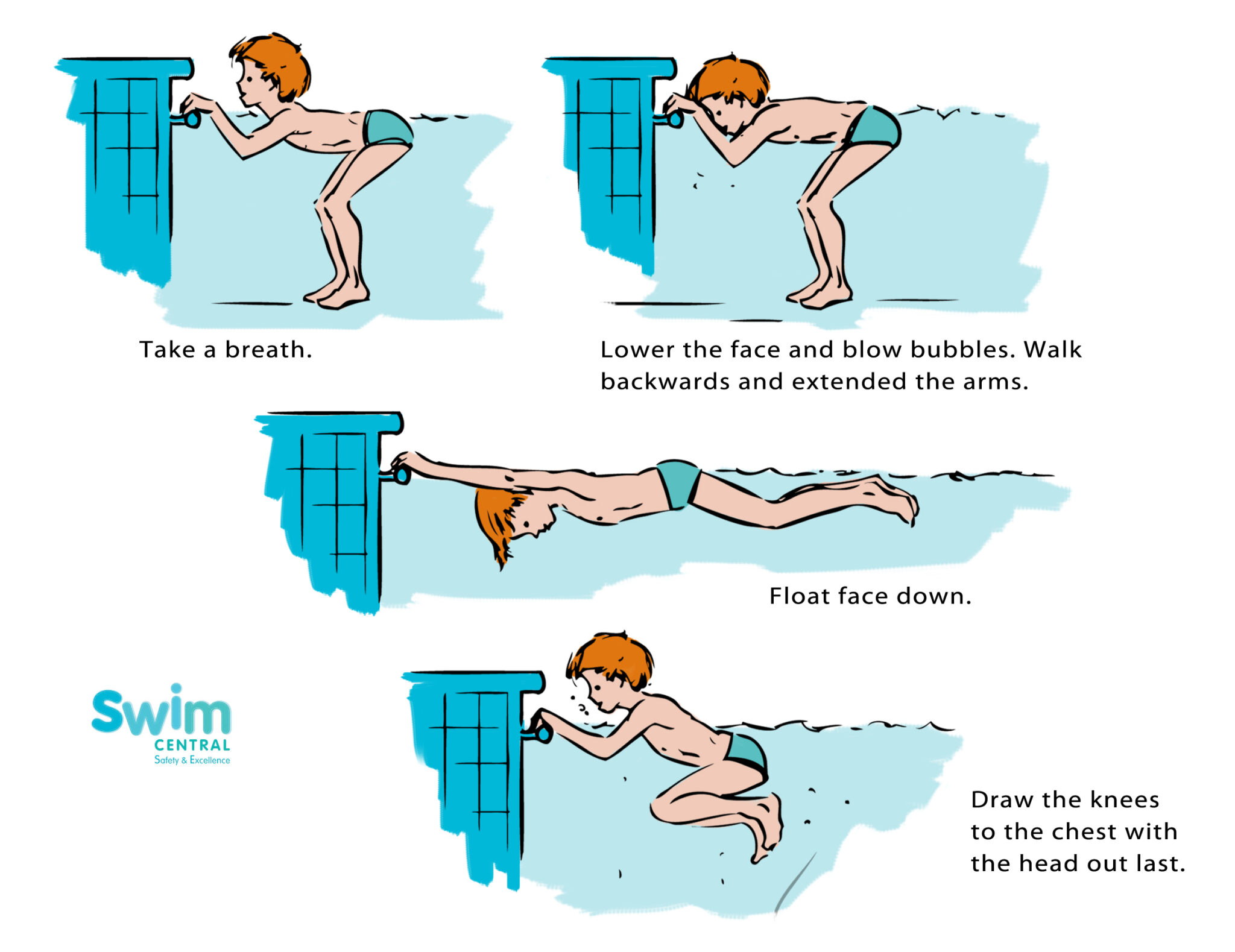 Take a breath.

Lower the face and blow bubbles. Walk backwards and extended the arms.

Float face down.

Swim
CENTRAL
Safety & Excellence

Draw the knees to the chest with the head out last.