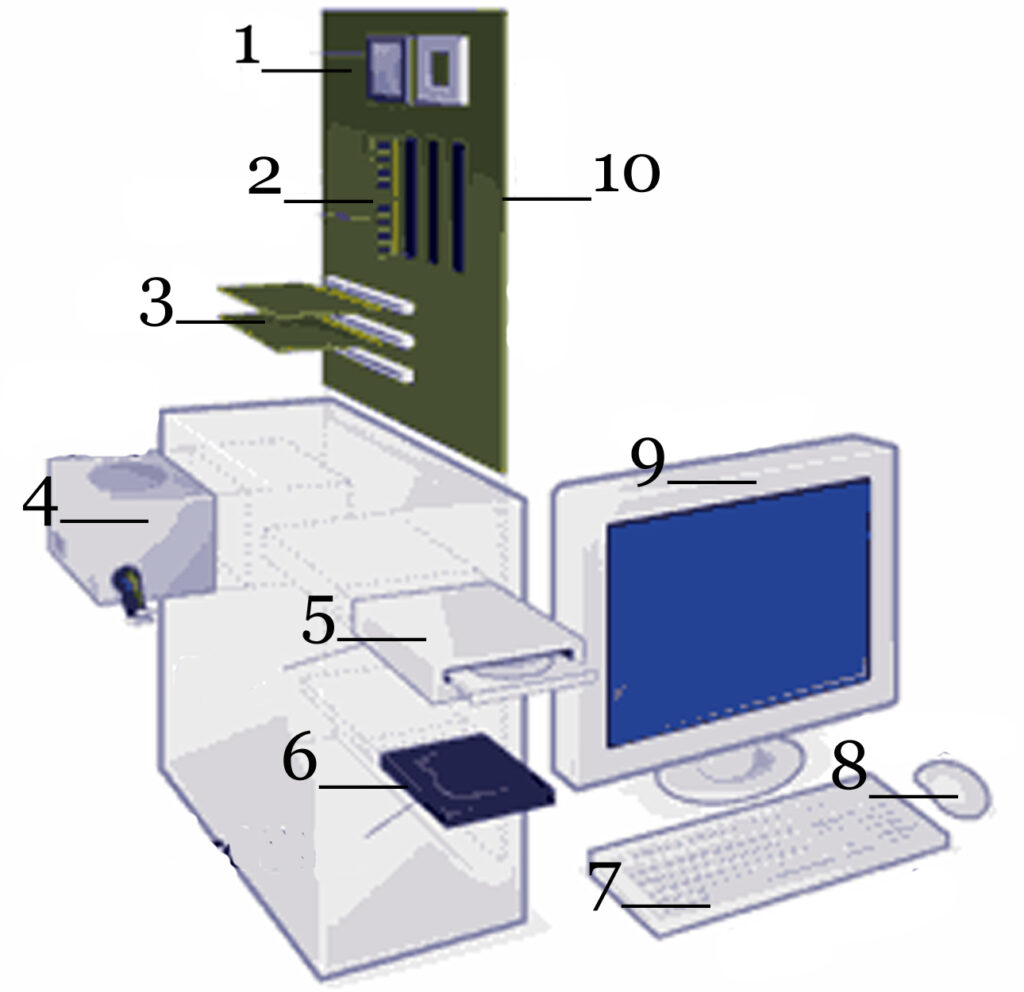 1
2
10
3
4
9
5
6
8
7