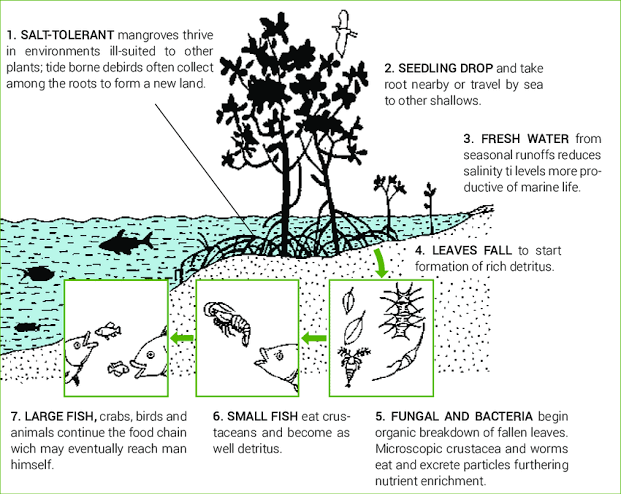 1. SALT-TOLERANT mangroves thrive in environments ill-suited to other plants; tide borne debirds often collect among the roots to form a new land.

2. SEEDLING DROP and take root nearby or travel by sea to other shallows.

3. FRESH WATER from seasonal runoffs reduces salinity ti levels more productive of marine life.

4. LEAVES FALL to start formation of rich detritus.

7. LARGE FISH, crabs, birds and animals continue the food chain wich may eventually reach man himself.

6. SMALL FISH eat crustaceans and become as well detritus.

5. FUNGAL AND BACTERIA begin organic breakdown of fallen leaves. Microscopic crustacea and worms eat and excrete particles furthering nutrient enrichment.